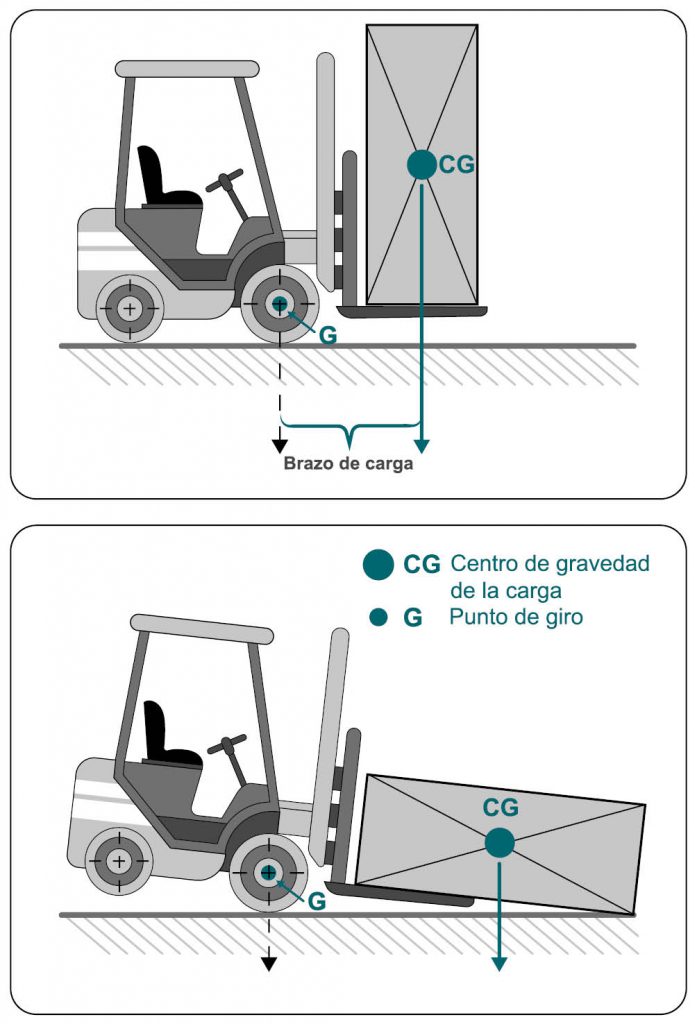 CG

G

Brazo de carga

CG Centro de gravedad de la carga

G Punto de giro

CG

G