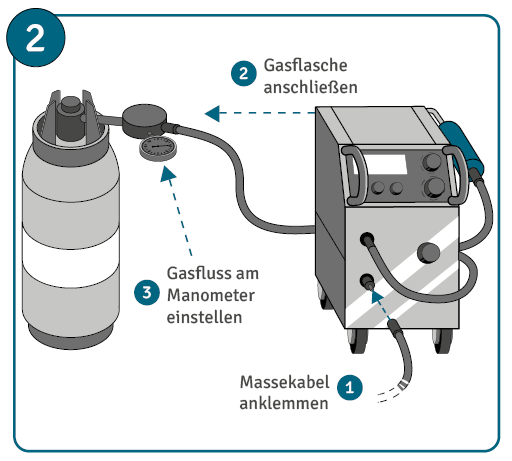 2

2 Gasflasche anschließen

3 Gasfluss am Manometer einstellen

Massekabel anklemmen 1