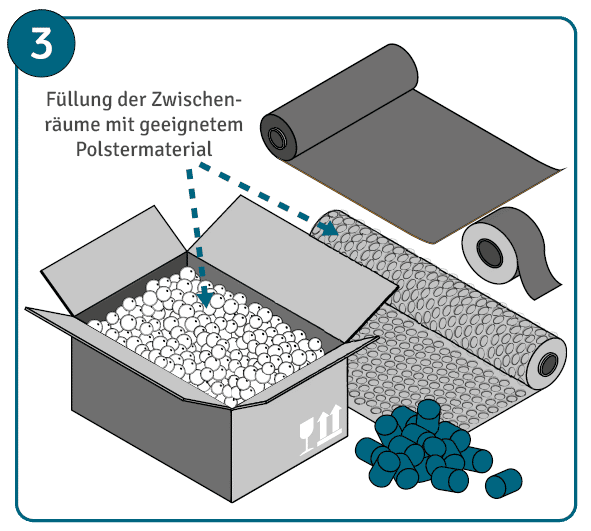 3

Füllung der Zwischenräume mit geeignetem Polstermaterial